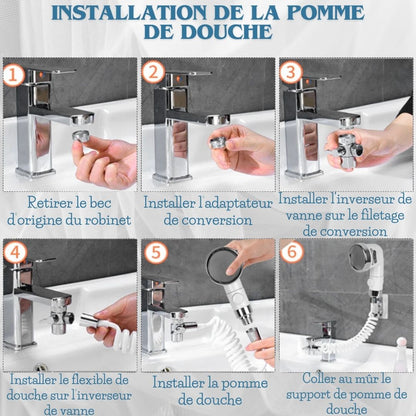 INSTALLATION DE LA POMME DE DOUCHE

1

Retirer le bec d'origine du robinet

2

Installer l'adaptateur de conversion

3

Installer l'inverseur de vanne sur le filetage de conversion

4

Installer le flexible de douche sur l'inverseur de vanne

5

Installer la pomme de douche

6

Coller au mûr le support de pomme de douche