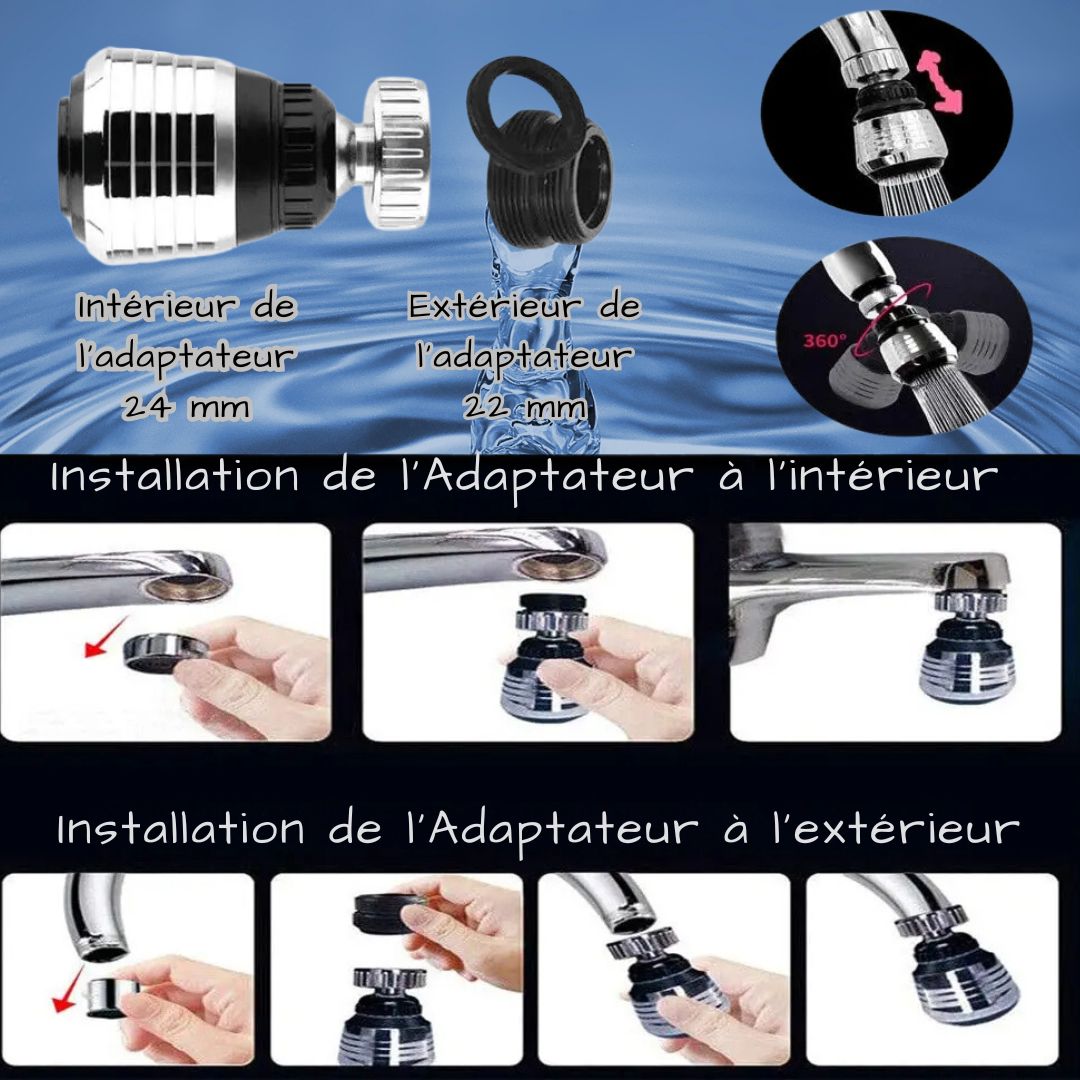 Intérieur de l'adaptateur 24 mm

Extérieur de l'adaptateur 22 mm

360°

Installation de l'Adaptateur à l'intérieur

Installation de l'Adaptateur à l'extérieur