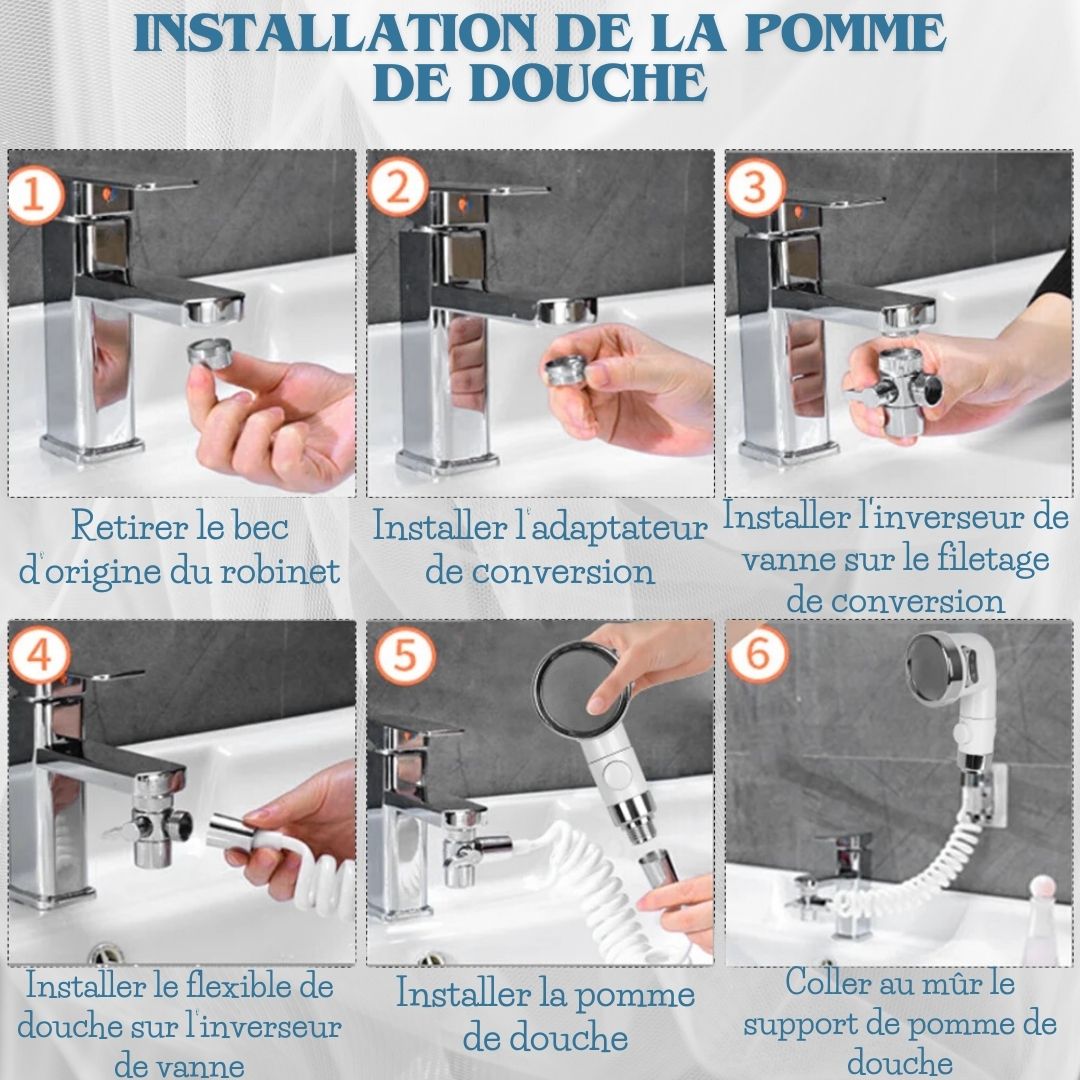 INSTALLATION DE LA POMME DE DOUCHE

1

Retirer le bec d'origine du robinet

2

Installer l'adaptateur de conversion

3

Installer l'inverseur de vanne sur le filetage de conversion

4

Installer le flexible de douche sur l'inverseur de vanne

5

Installer la pomme de douche

6

Coller au mûr le support de pomme de douche